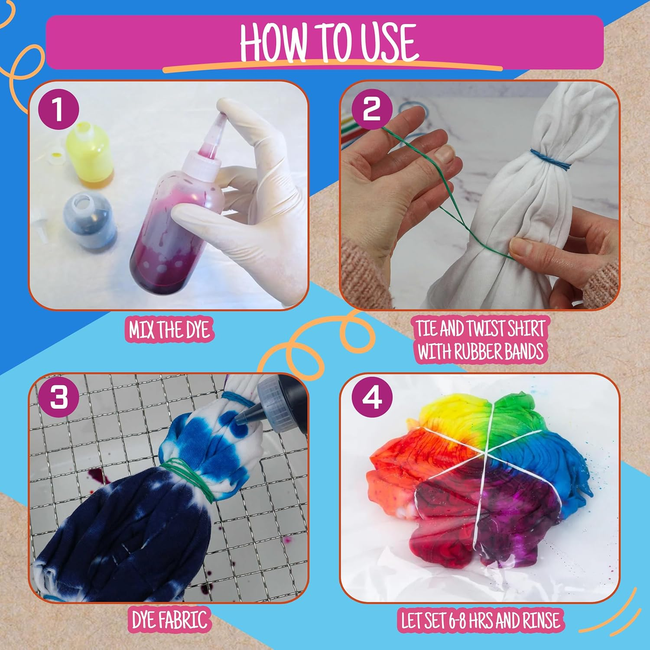 HOW TO USE

1

MIX THE DYE

2

TIE AND TWIST SHIRT WITH RUBBER BANDS

3

DYE FABRIC

4

LET SET 6-8 HRS AND RINSE